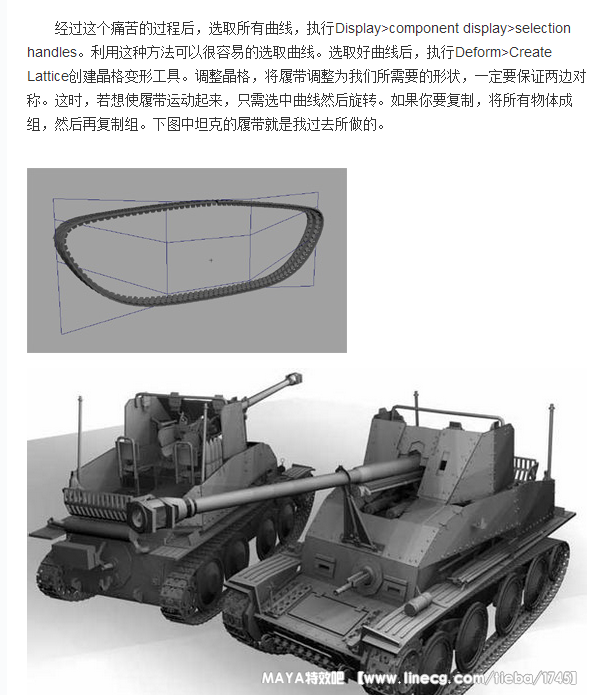 经过这个痛苦的过程后，选取所有曲线，执行Display>component display>selection handles。利用这种方法可以很容易的选取曲线。选取好曲线后，执行Deform>Create Lattice创建晶格变形工具。调整晶格，将履带调整为我们所需要的形状，一定要保证两边对称。这时，若想使履带运动起来，只需选中曲线然后旋转。如果你要复制，将所有物体成组，然后再复制组。下图中坦克的履带就是我过去所做的。

MAYA特效吧 【www.linecg.com/tieba/1745】