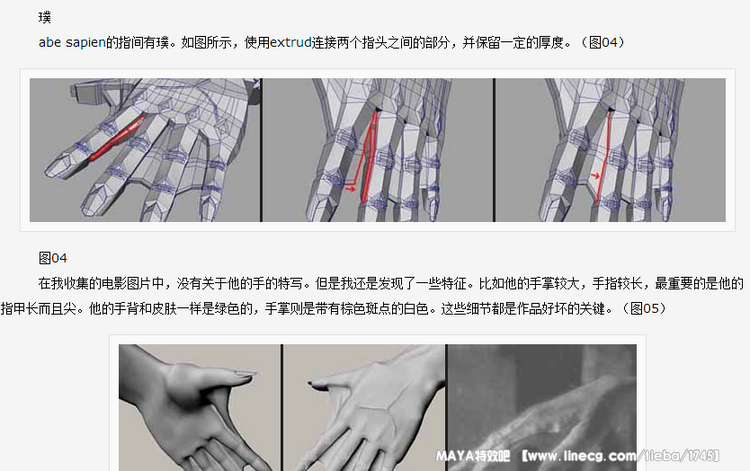 璞

abe sapien的指间有璞。如图所示，使用extrud连接两个指头之间的部分，并保留一定的厚度。（图04）

图04

在我收集的电影图片中，没有关于他的手的特写。但是我还是发现了一些特征。比如他的手掌较大，手指较长，最重要的是他的指甲长而且尖。他的手背和皮肤一样是绿色的，手掌则是带有棕色斑点的白色。这些细节都是作品好坏的关键。（图05）

MAYA特效吧 【www.linecg.com/tieba/1745】