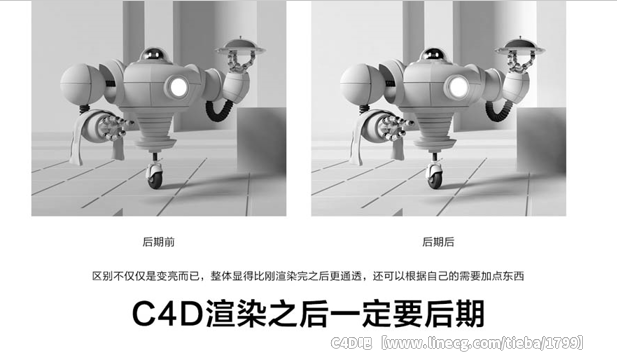 后期前

后期后

区别不仅仅是变亮而已，整体显得比刚渲染完之后更通透，还可以根据自己的需要加点东西

C4D渲染之后一定要后期

C4D吧【www.linecg.com/tieba/1799】